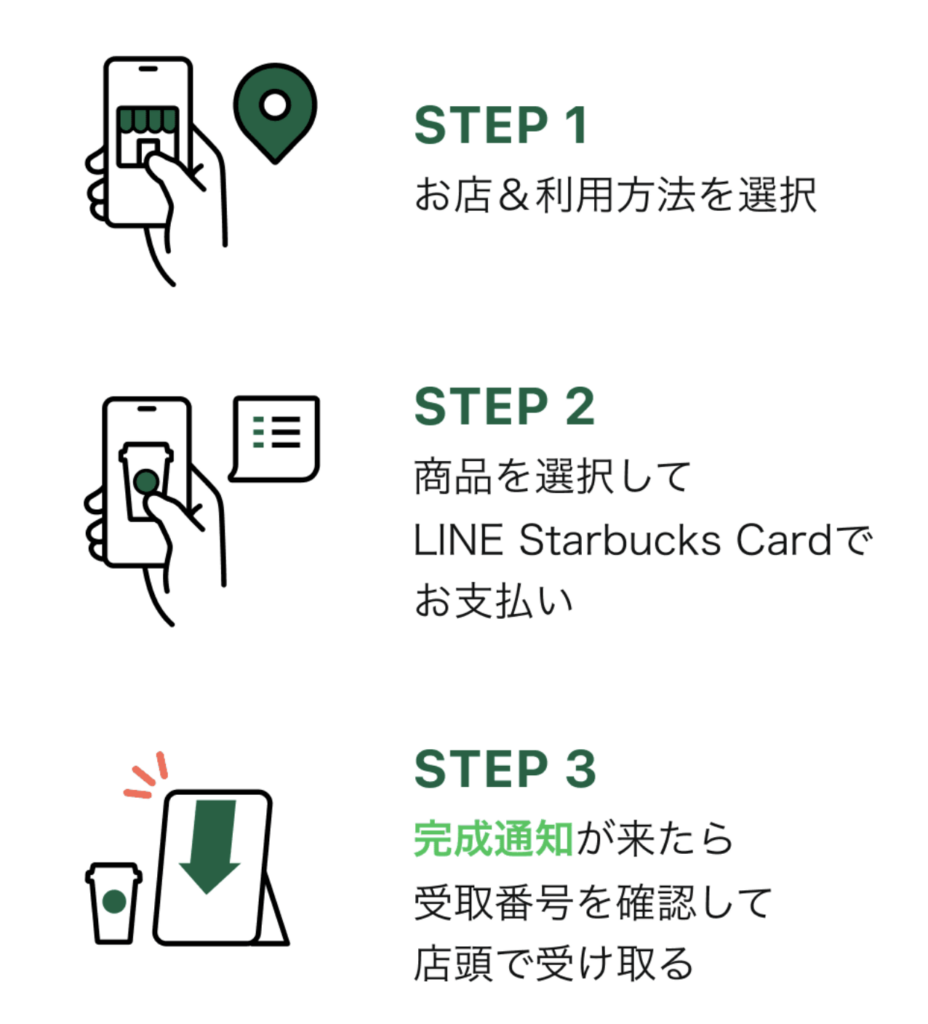 STEP 1
お店＆利用方法を選択

STEP 2
商品を選択して
LINE Starbucks Cardで
お支払い

STEP 3
完成通知が来たら
受取番号を確認して
店頭で受け取る